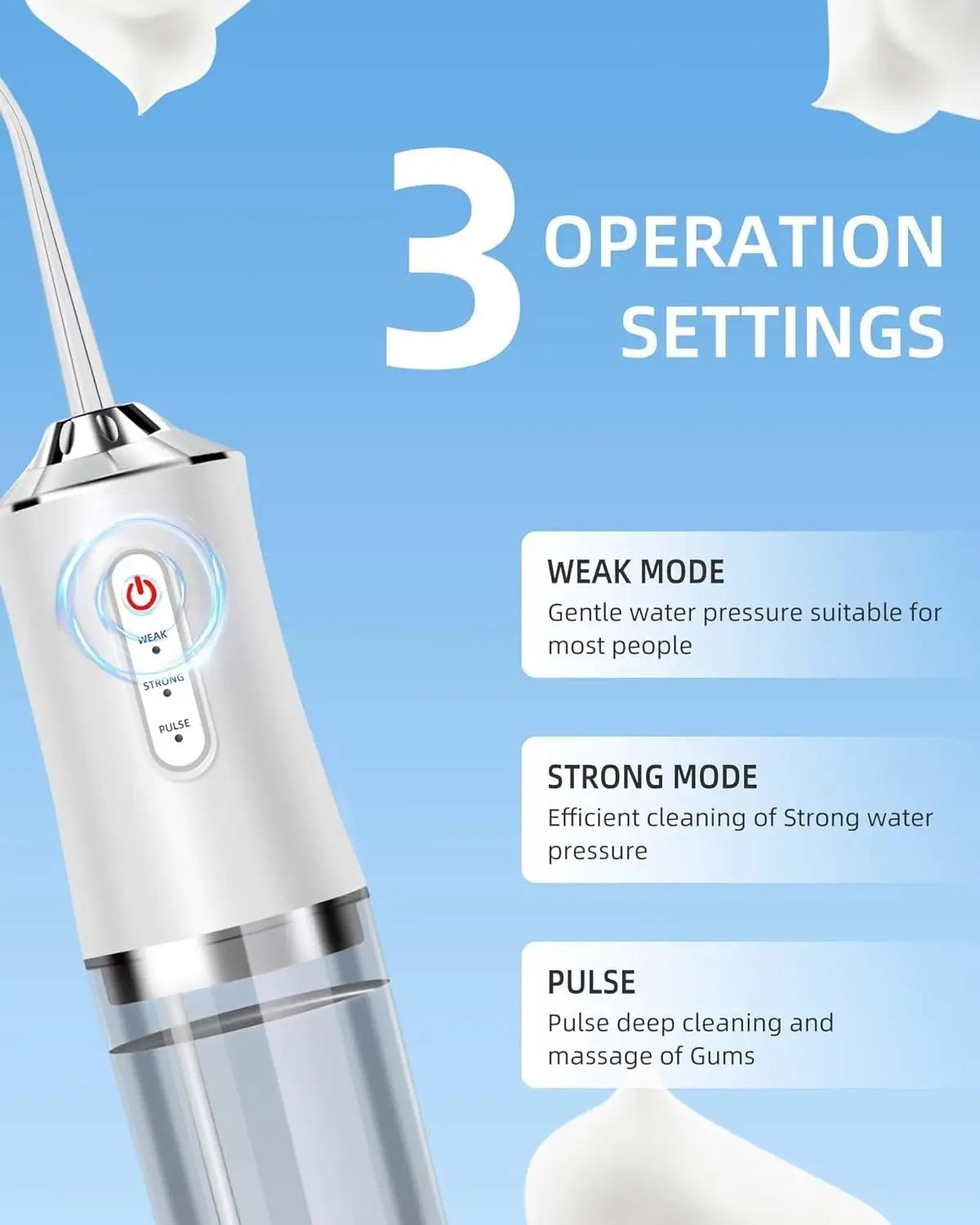 3 OPERATION SETTINGS

WEAK
STRONG
PULSE

WEAK MODE
Gentle water pressure suitable for most people

STRONG MODE
Efficient cleaning of Strong water pressure

PULSE
Pulse deep cleaning and massage of Gums