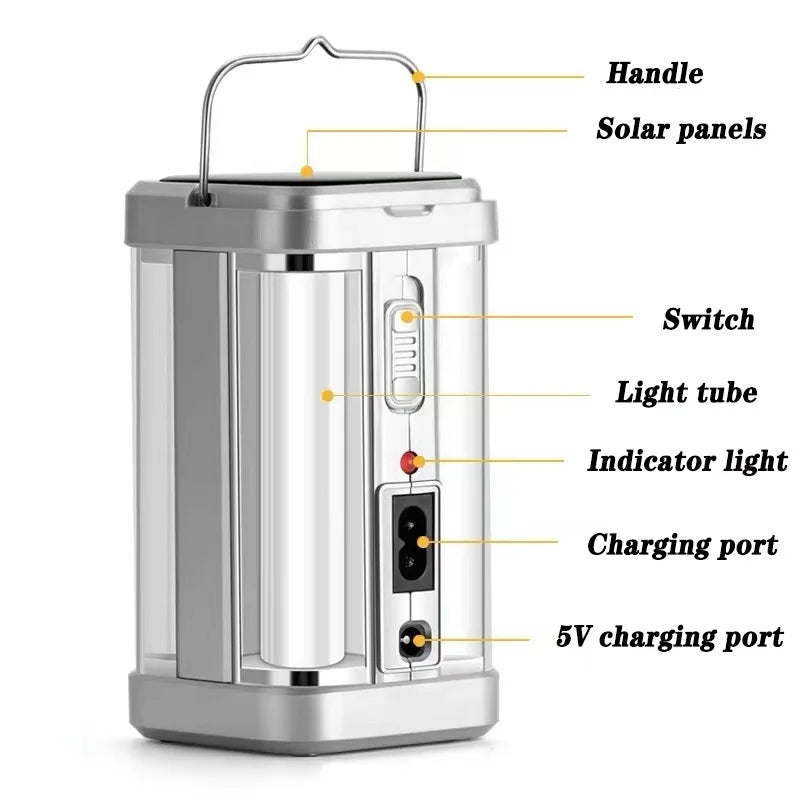 Handle
Solar panels
Switch
Light tube
Indicator light
Charging port
5V charging port